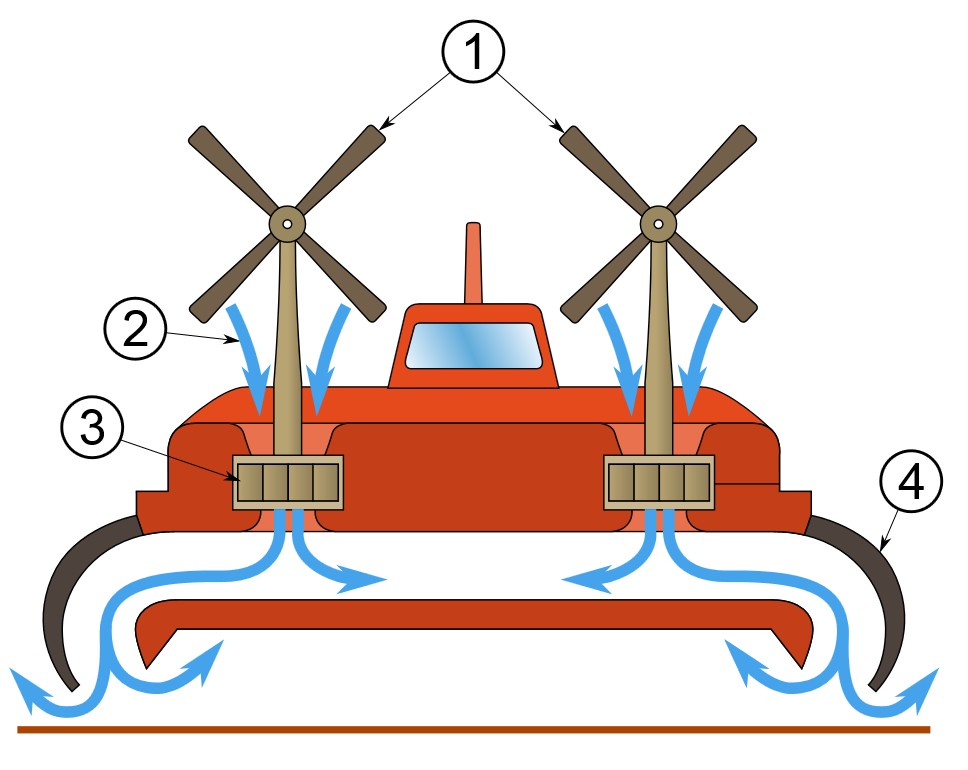 1
2
3
4