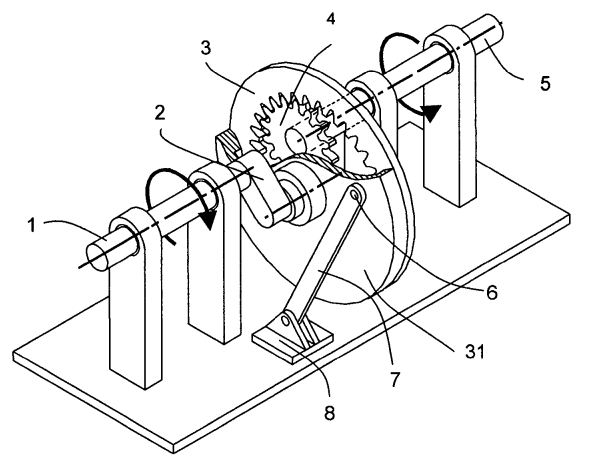 4
3
5
2
1
6
31
7
8